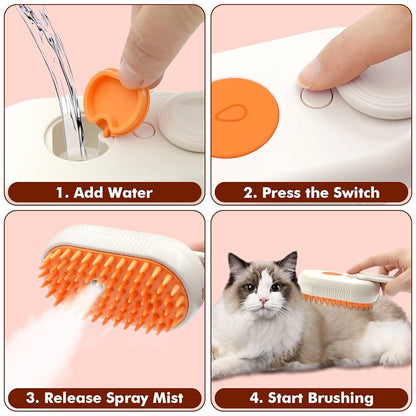 1. Add Water

2. Press the Switch

3. Release Spray Mist

4. Start Brushing